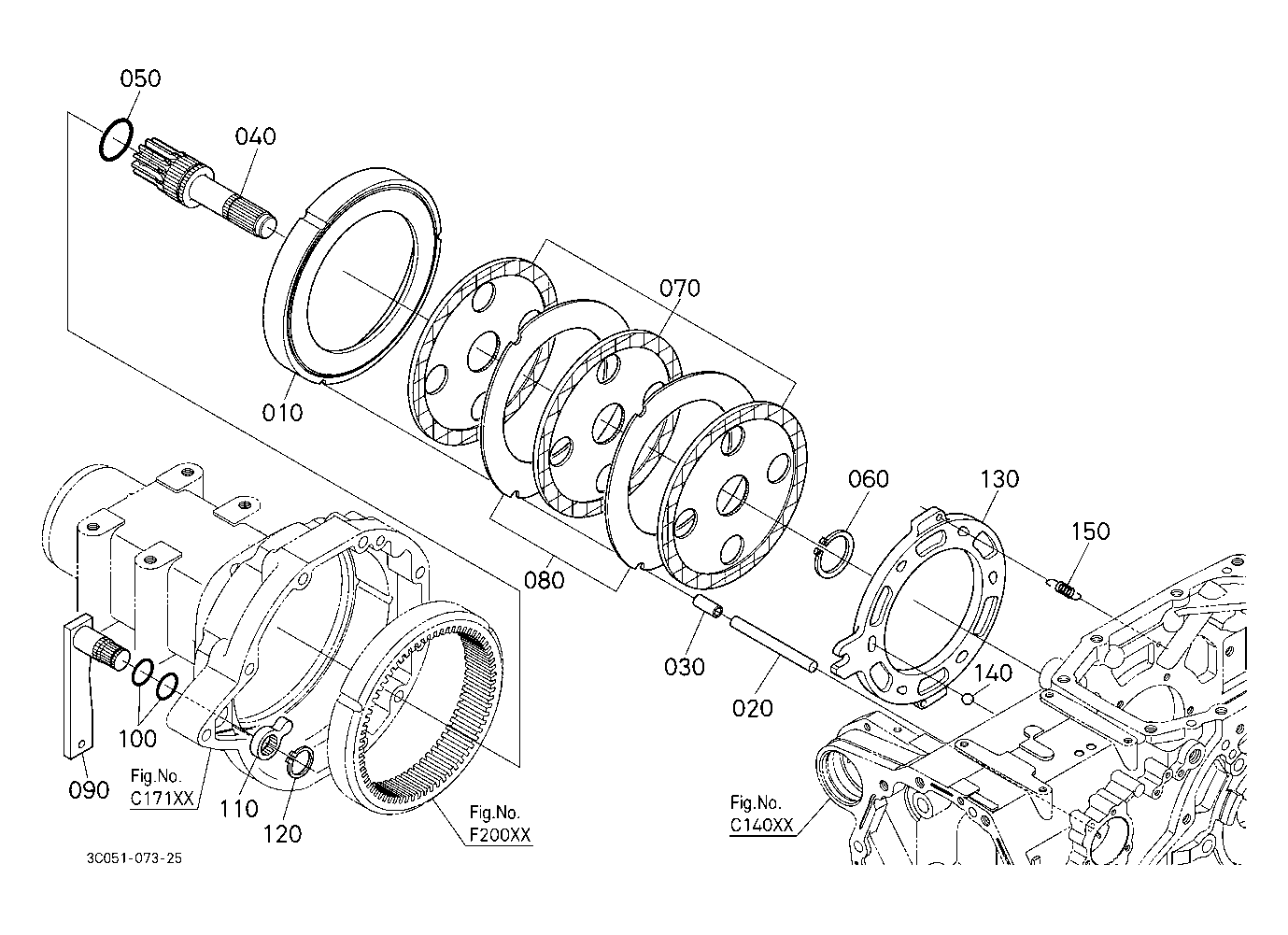 050
040
070
010
060
130
150
080
030
020
140
100
090
Fig.No.
C171XX
110
120
Fig.No.
F200XX
Fig.No.
C140XX
3C051-073-25